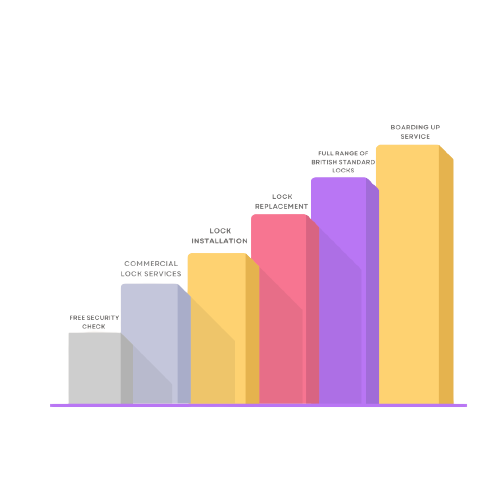 FREE SECURITY CHECK

COMMERCIAL LOCK SERVICES

LOCK INSTALLATION

LOCK REPLACEMENT

FULL RANGE OF BRITISH STANDARD LOCKS

BOARDING UP SERVICE